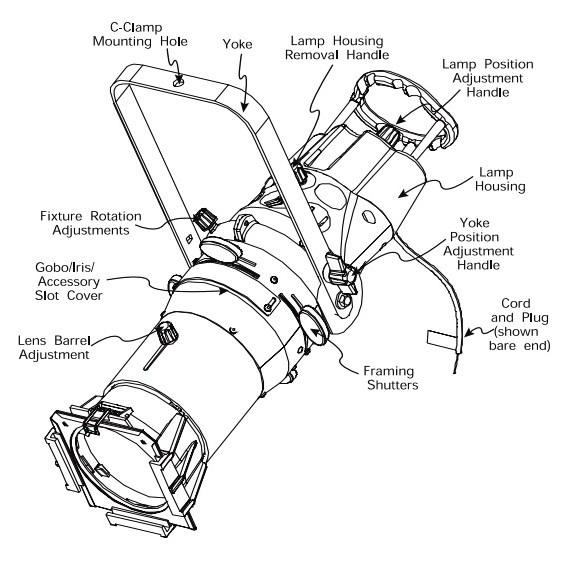 C-Clamp Mounting Hole

Yoke

Lamp Housing Removal Handle

Lamp Position Adjustment Handle

Lamp Housing

Fixture Rotation Adjustments

Yoke Position Adjustment Handle

Gobo/Iris/ Accessory Slot Cover

Cord and Plug (shown bare end)

Lens Barrel Adjustment

Framing Shutters